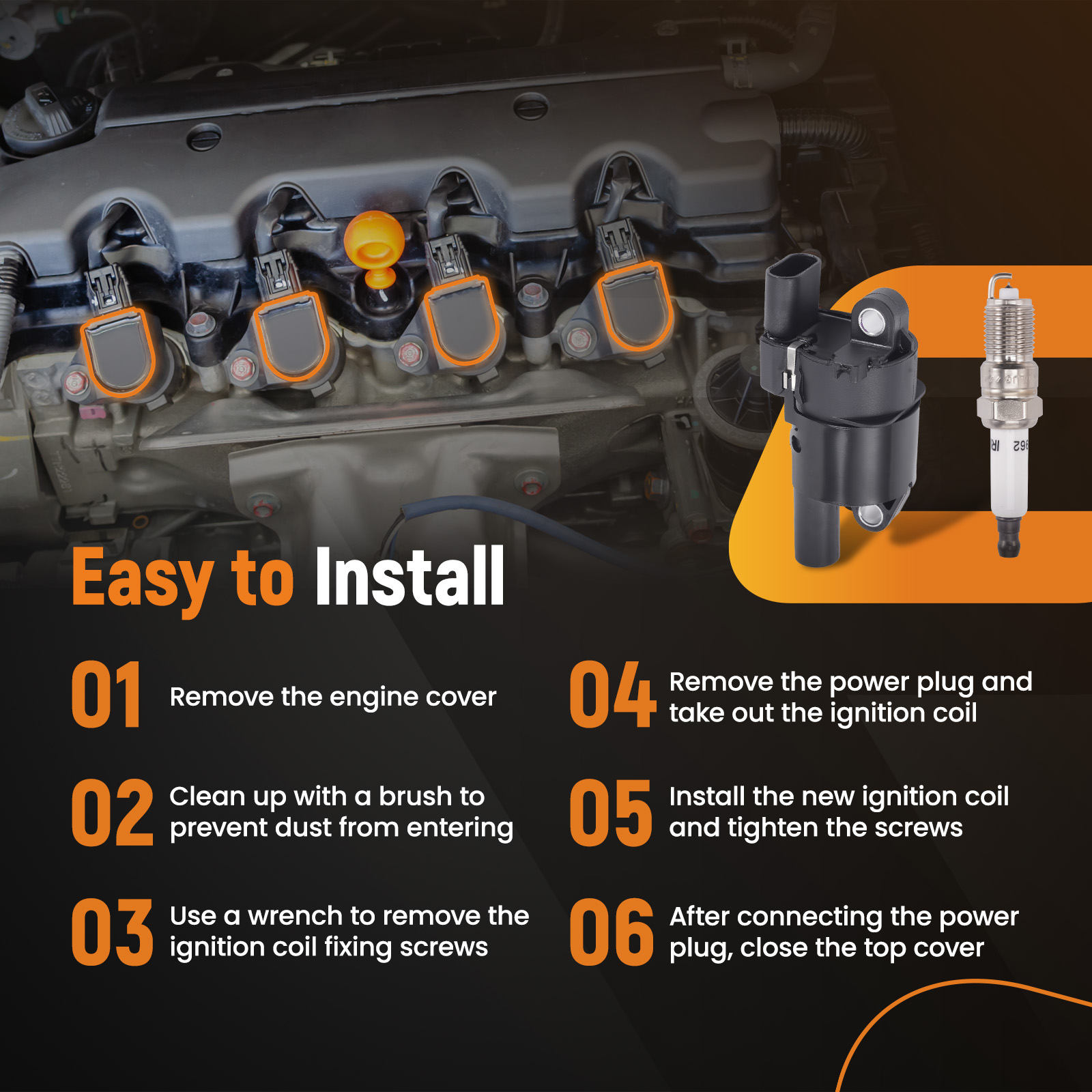 Easy to Install

01 Remove the engine cover

02 Clean up with a brush to prevent dust from entering

03 Use a wrench to remove the ignition coil fixing screws

04 Remove the power plug and take out the ignition coil

05 Install the new ignition coil and tighten the screws

06 After connecting the power plug, close the top cover