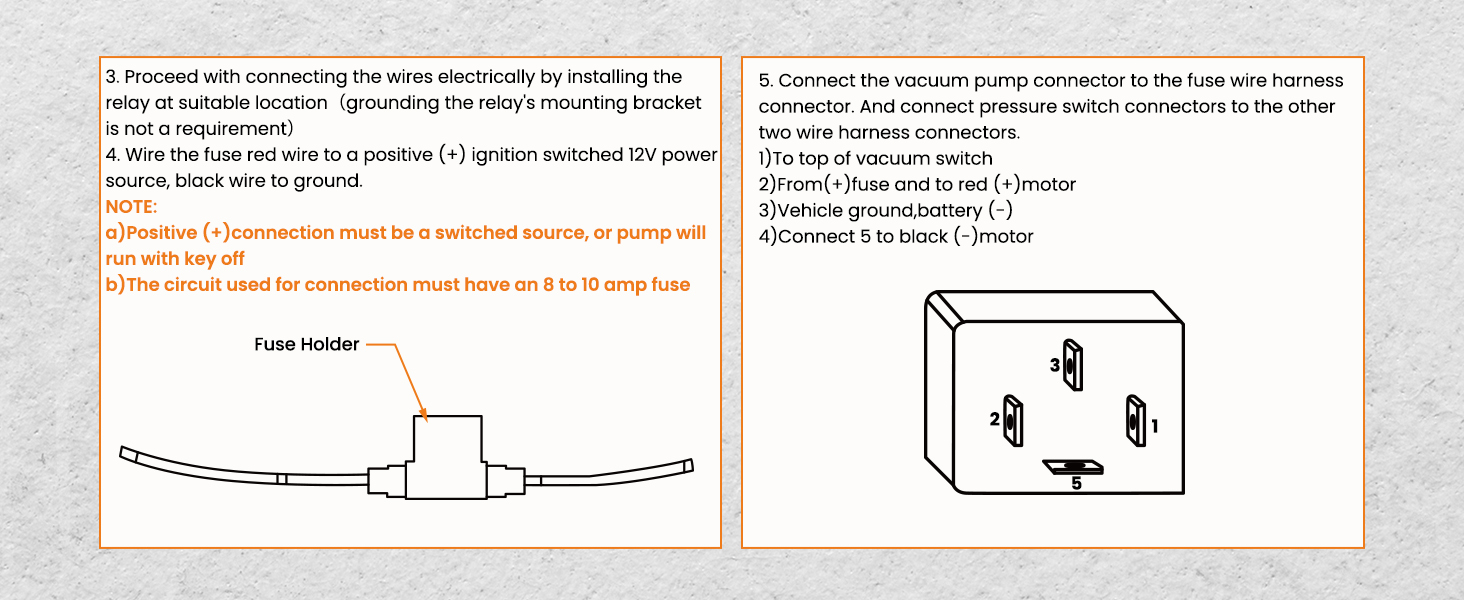 3. Proceed with connecting the wires electrically by installing the relay at suitable location（grounding the relay's mounting bracket is not a requirement）
4. Wire the fuse red wire to a positive (+) ignition switched 12V power source, black wire to ground.
NOTE:
a)Positive (+)connection must be a switched source, or pump will run with key off
b)The circuit used for connection must have an 8 to 10 amp fuse

Fuse Holder

5. Connect the vacuum pump connector to the fuse wire harness connector. And connect pressure switch connectors to the other two wire harness connectors.
1)To top of vacuum switch
2)From(+)fuse and to red (+)motor
3)Vehicle ground,battery (-)
4)Connect 5 to black (-)motor

3
2
1
5