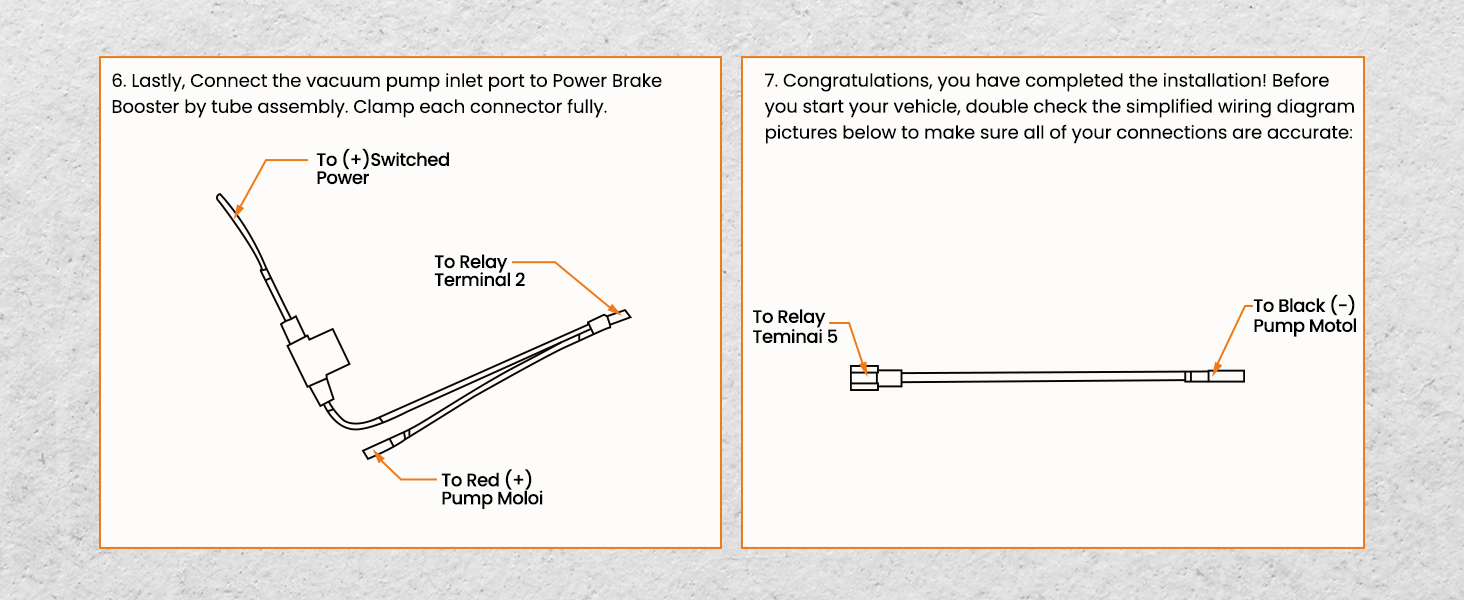 6. Lastly, Connect the vacuum pump inlet port to Power Brake Booster by tube assembly. Clamp each connector fully.

To (+)Switched Power

To Relay Terminal 2

To Red (+) Pump Moloi

7. Congratulations, you have completed the installation! Before you start your vehicle, double check the simplified wiring diagram pictures below to make sure all of your connections are accurate:

To Relay Teminai 5

To Black (-) Pump Motol