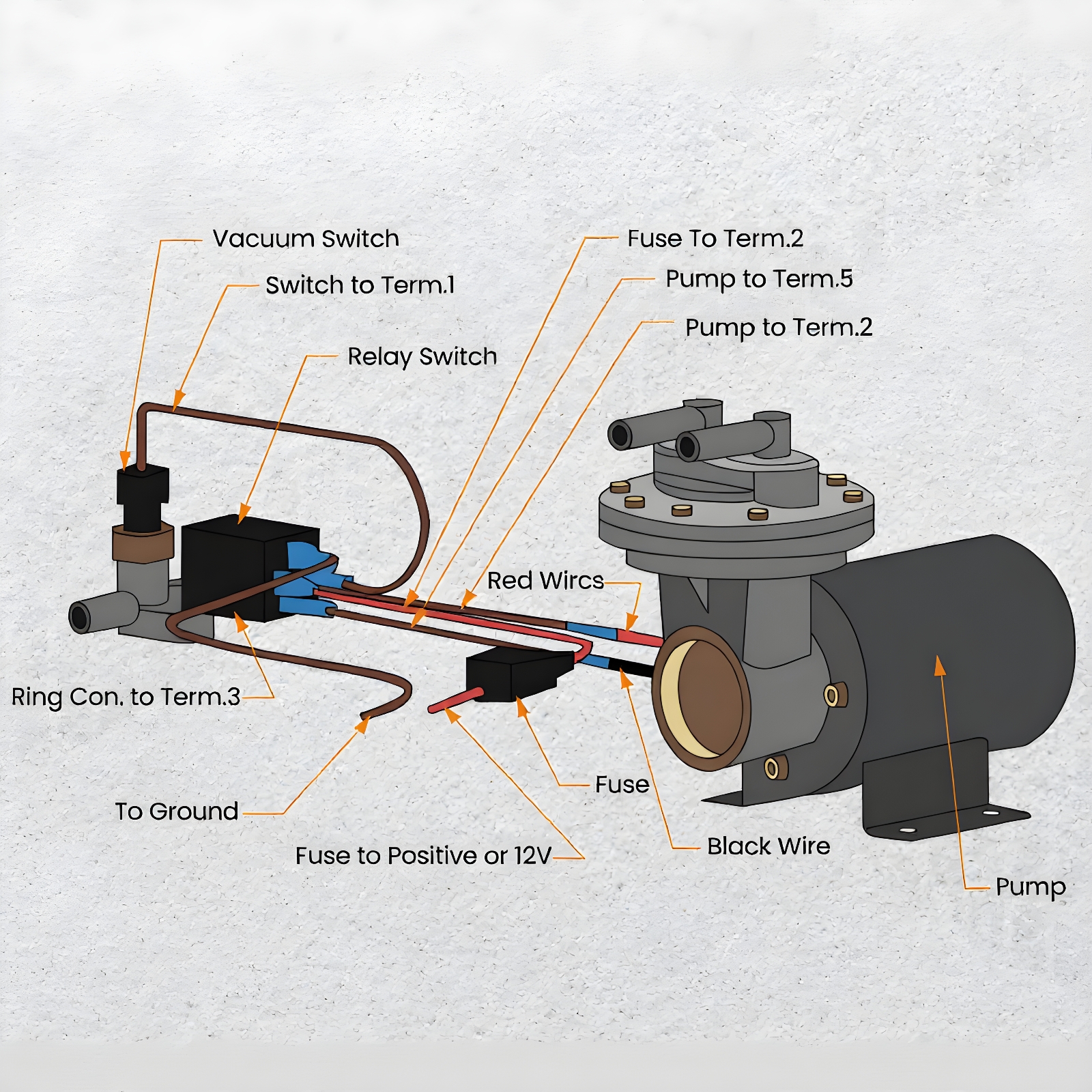 Vacuum Switch

Switch to Term.1

Relay Switch

Fuse To Term.2

Pump to Term.5

Pump to Term.2

Red Wircs

Ring Con. to Term.3

To Ground

Fuse

Fuse to Positive or 12V

Black Wire

Pump