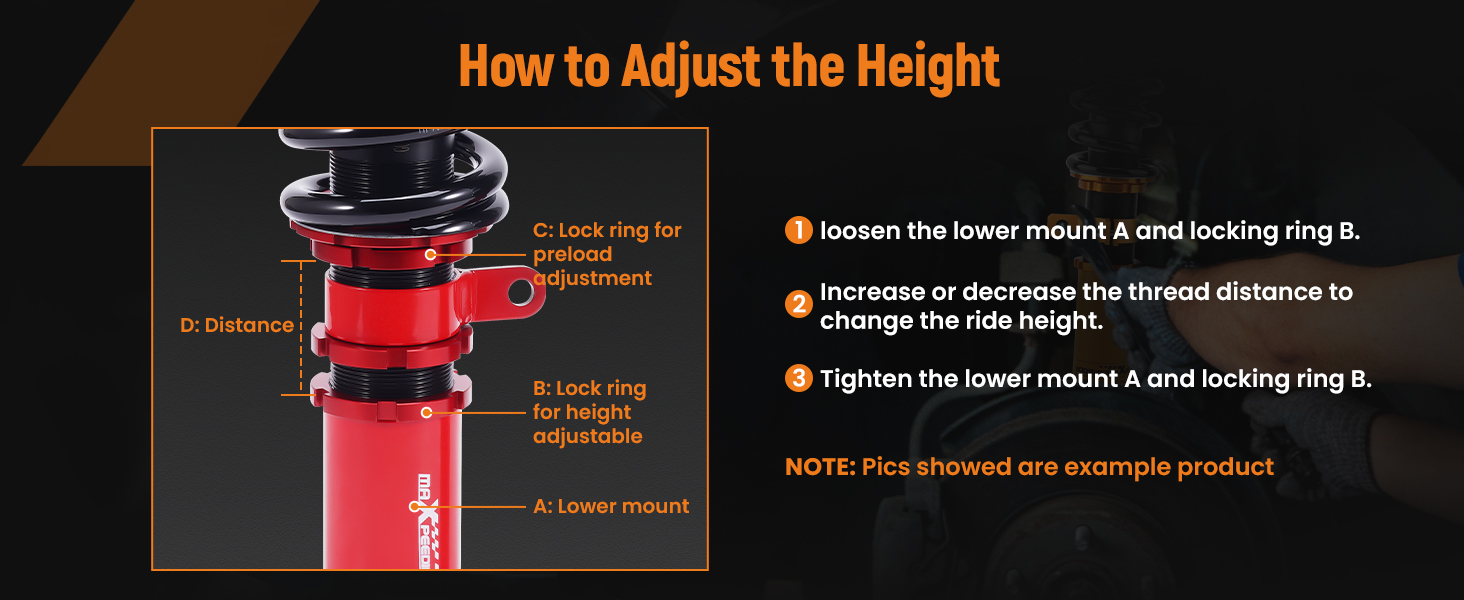 How to Adjust the Height

C: Lock ring for preload adjustment

D: Distance

B: Lock ring for height adjustable

A: Lower mount

MAXPEED

1 loosen the lower mount A and locking ring B.

2 Increase or decrease the thread distance to change the ride height.

3 Tighten the lower mount A and locking ring B.

NOTE: Pics showed are example product